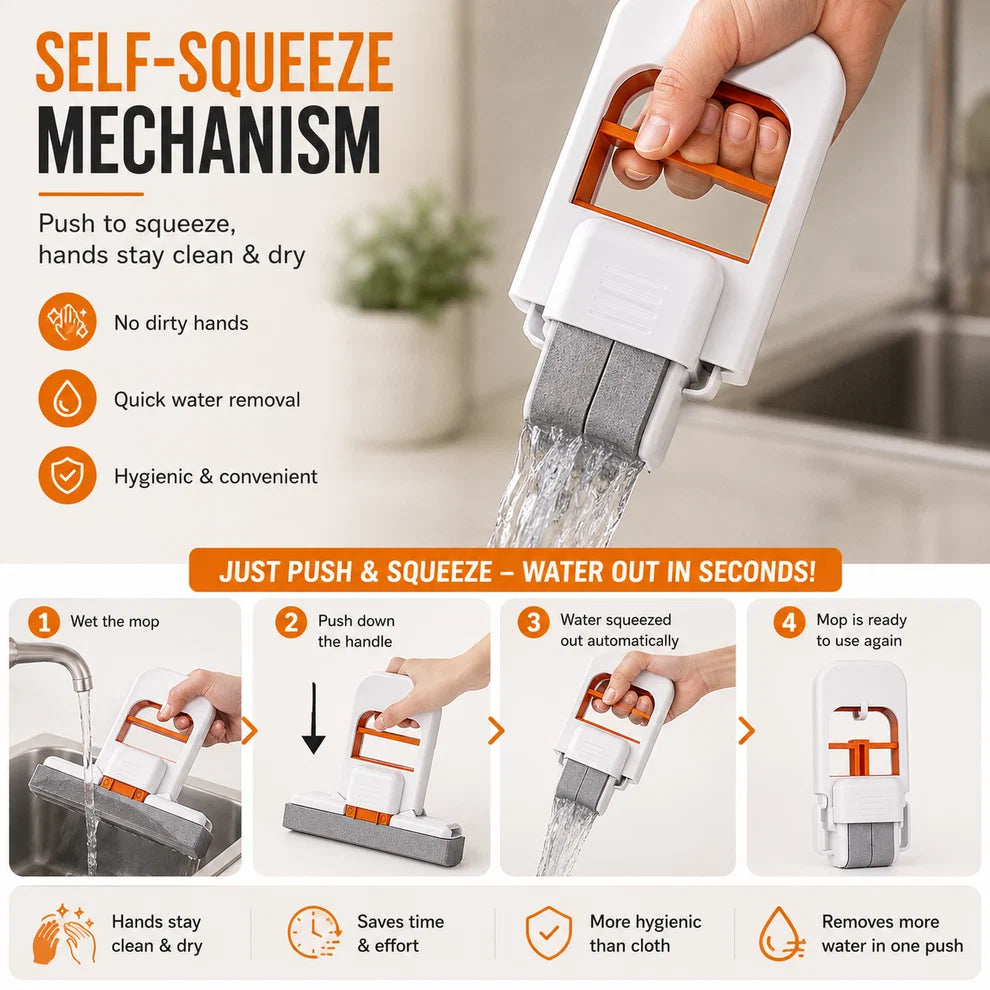 SELF-SQUEEZE MECHANISM

Push to squeeze, hands stay clean & dry

No dirty hands

Quick water removal

Hygienic & convenient

JUST PUSH & SQUEEZE – WATER OUT IN SECONDS!

1 Wet the mop

2 Push down the handle

3 Water squeezed out automatically

4 Mop is ready to use again

Hands stay clean & dry

Saves time & effort

More hygienic than cloth

Removes more water in one push